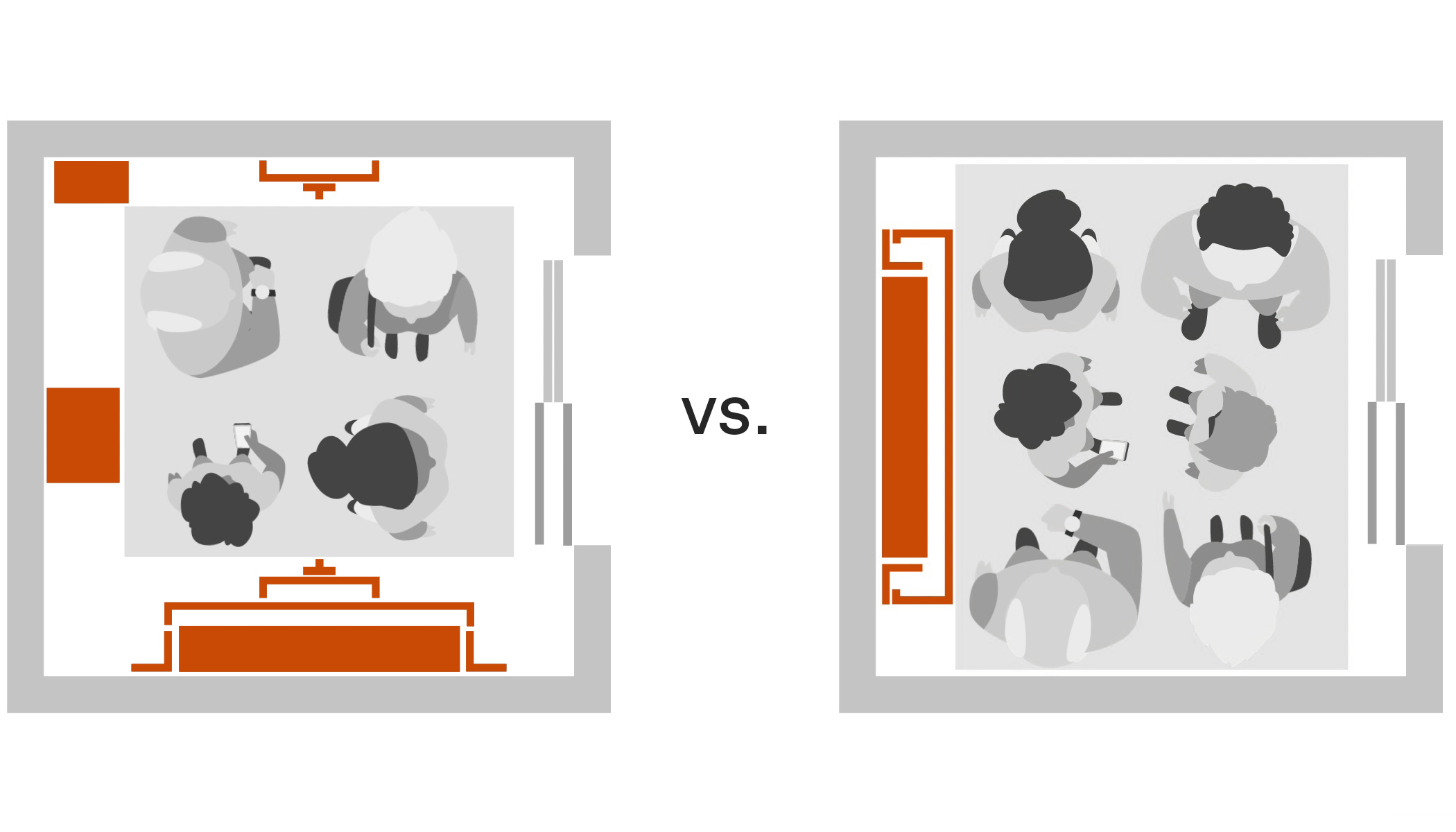 VS.