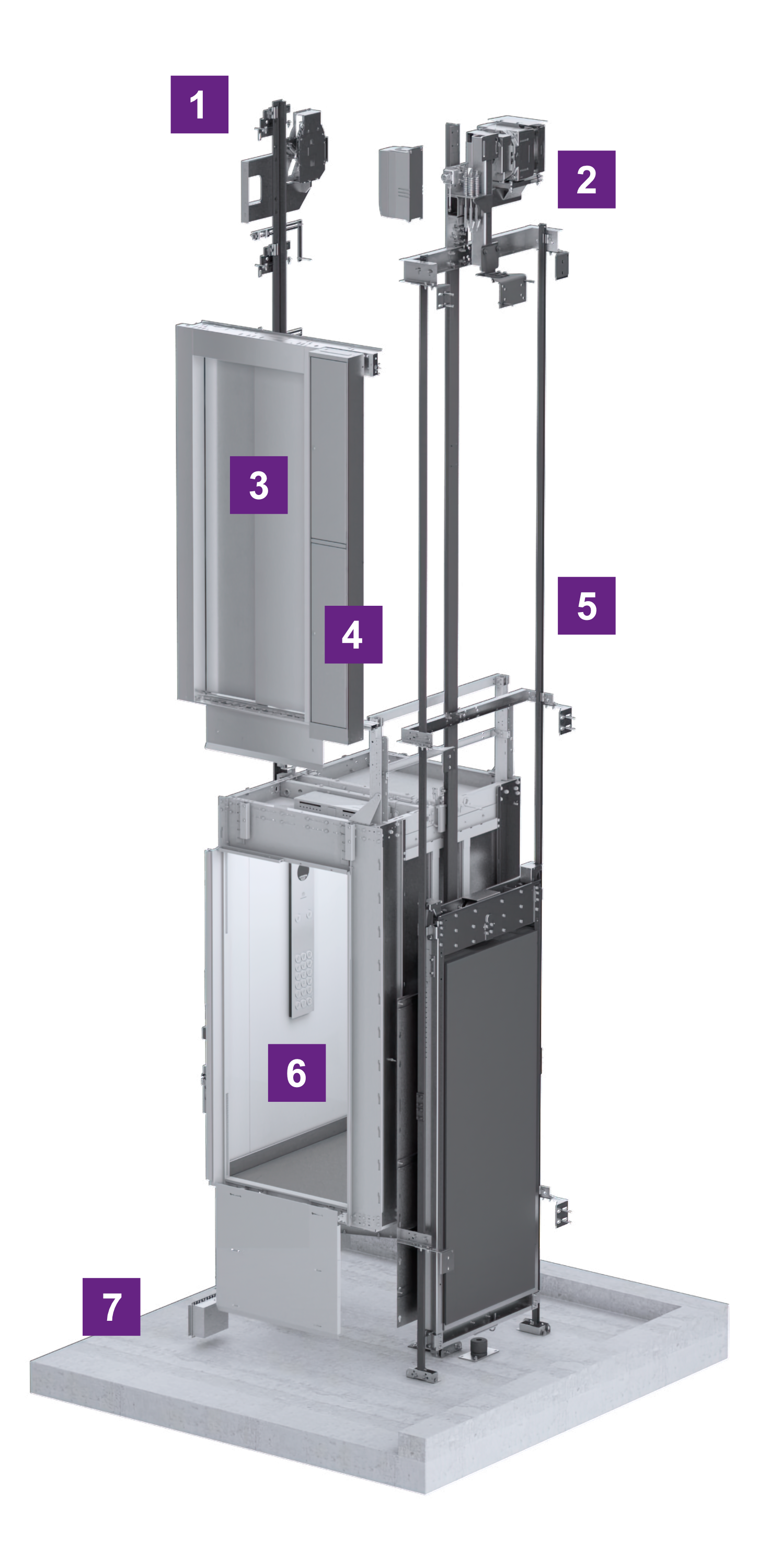 1
2
3
4
5
6
7