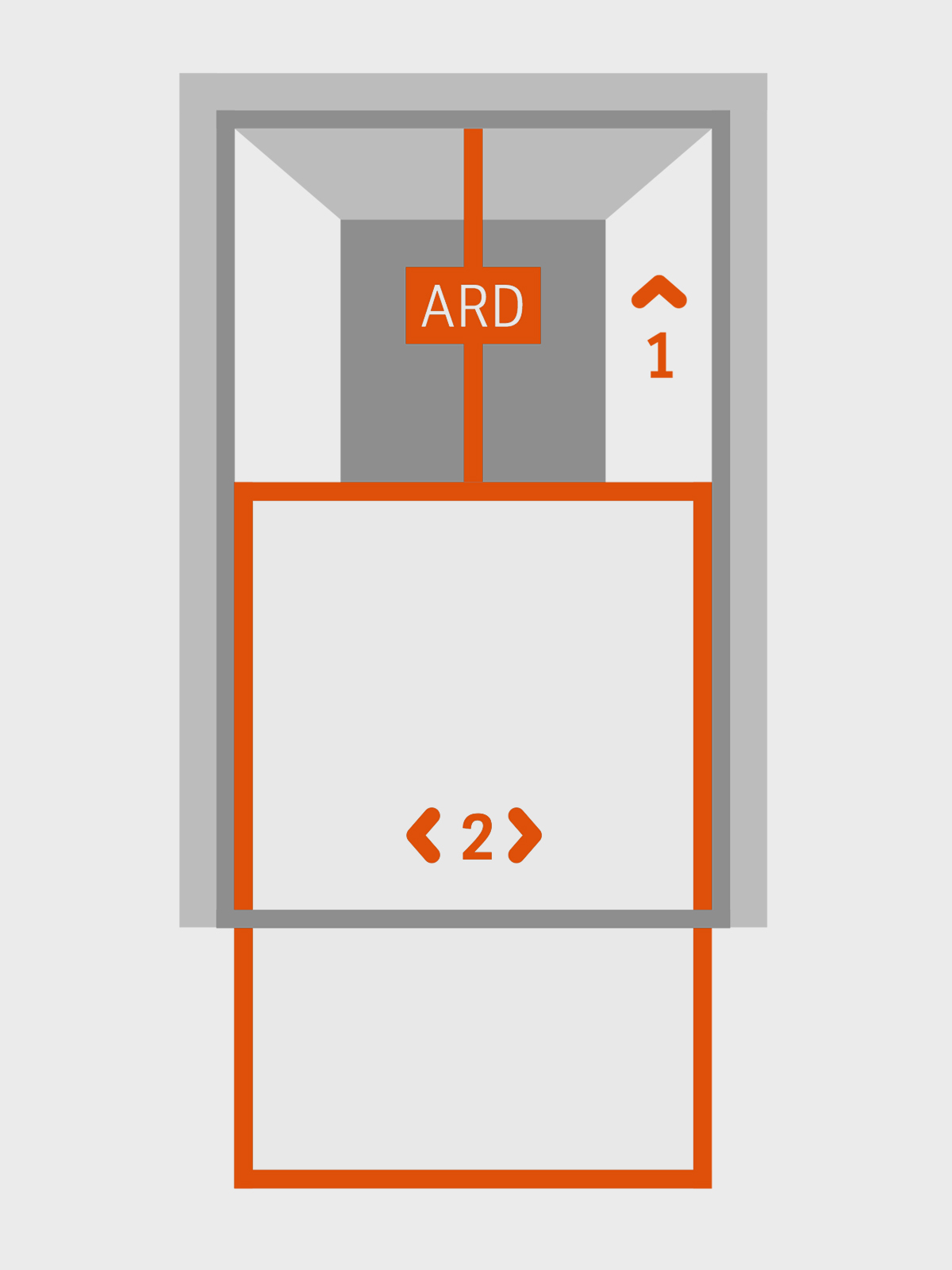 ARD

1

2